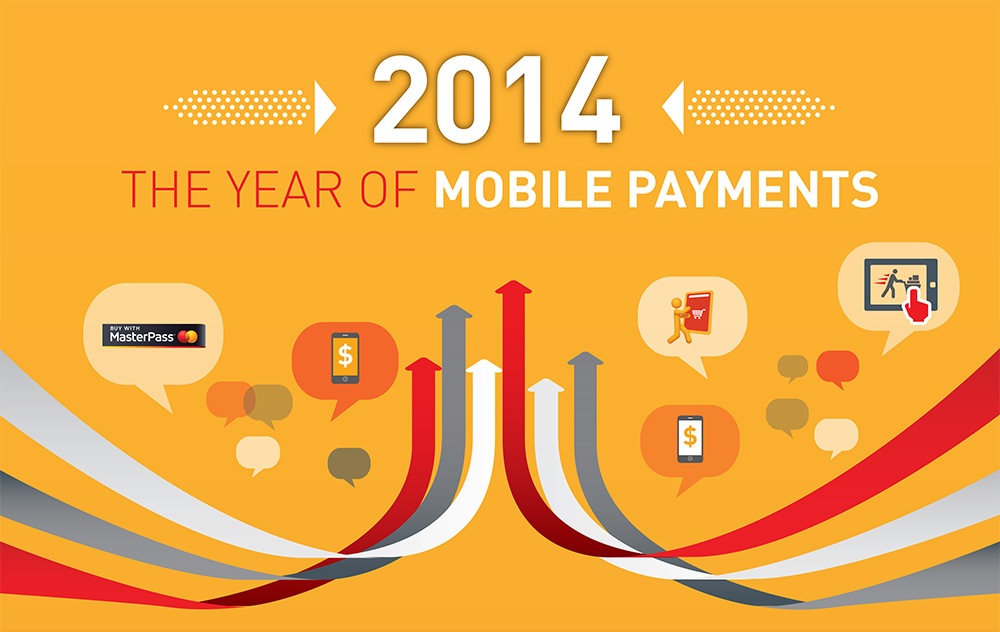 2014

THE YEAR OF MOBILE PAYMENTS

BUY WITH MasterPass

$

$